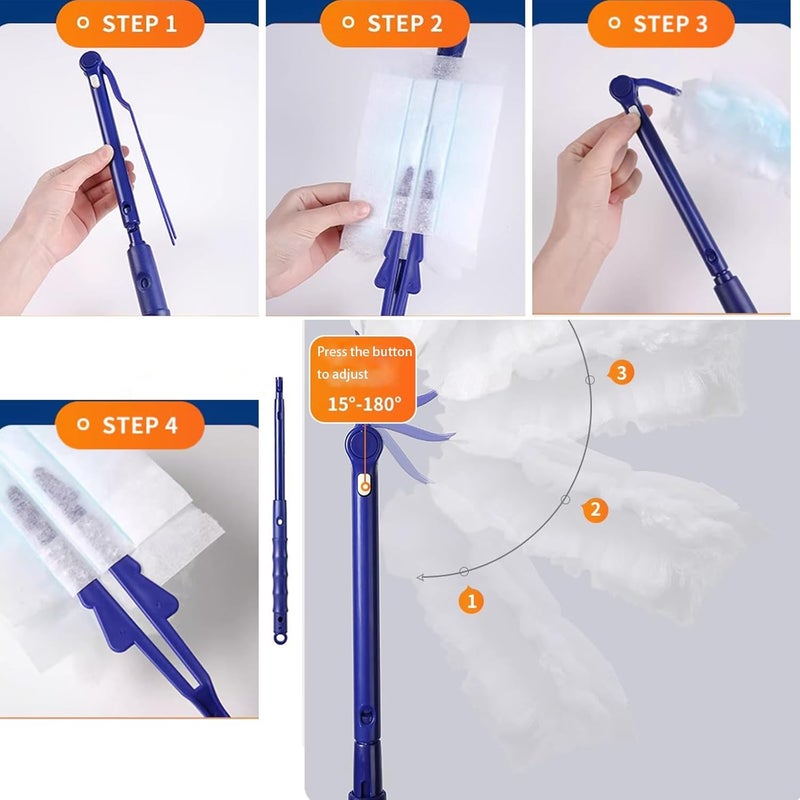 STEP 1

STEP 2

STEP 3

STEP 4

Press the button to adjust
15°-180°

3

2

1